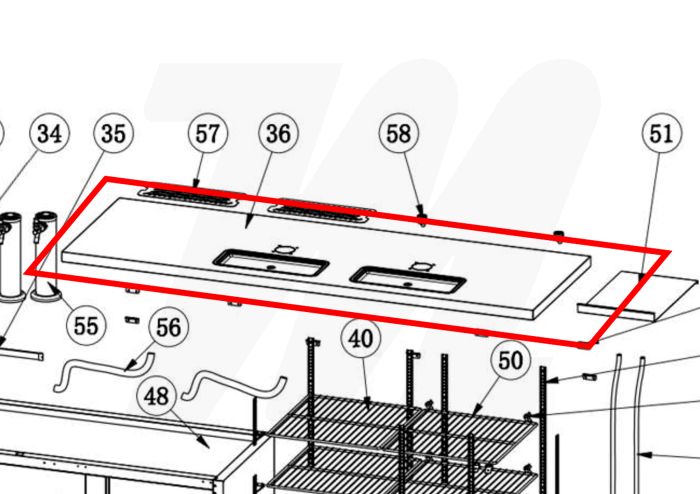 34
35
57
36
58
51
55
56
40
50
48