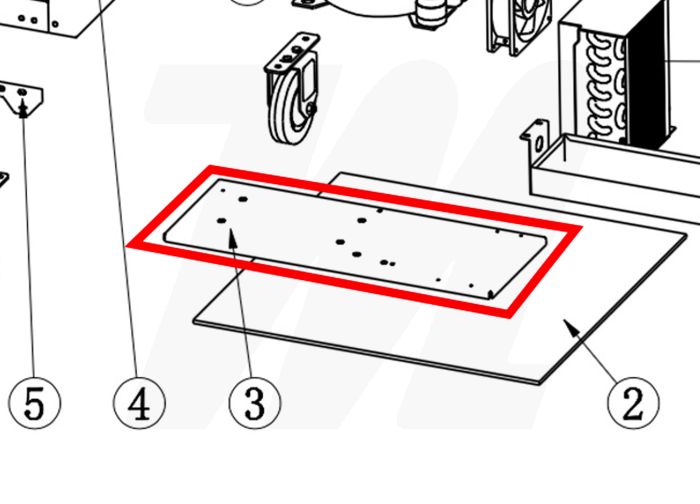 5
4
3
2