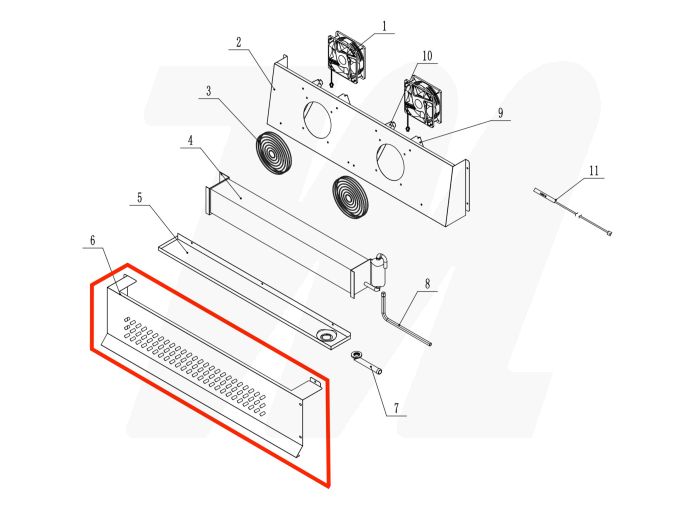 1
2
10
3
9
4
11
5
6
8
7