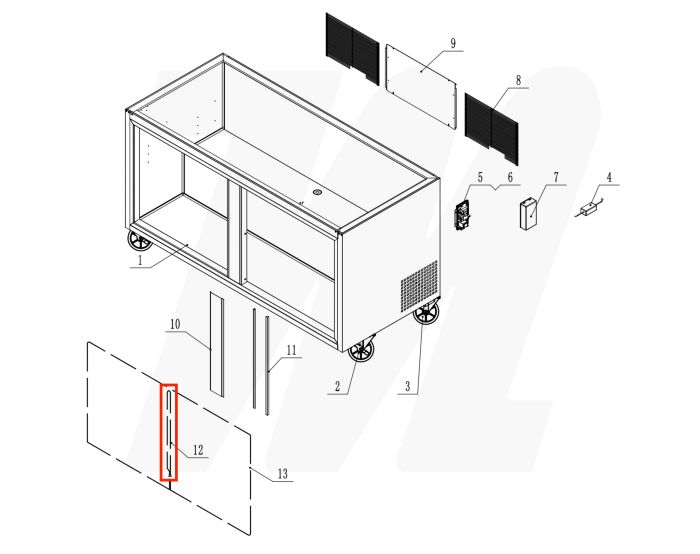 9
8
5
6
7
4
1
10
11
2
3
12
13