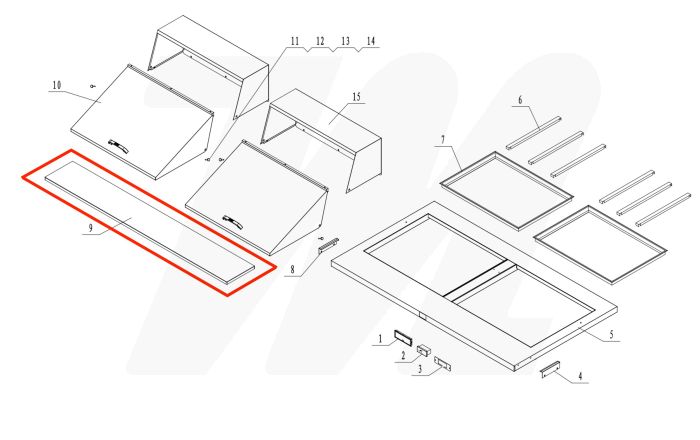 11 12 13 14
10
15
6
7
9
8
1
2
3
5
4