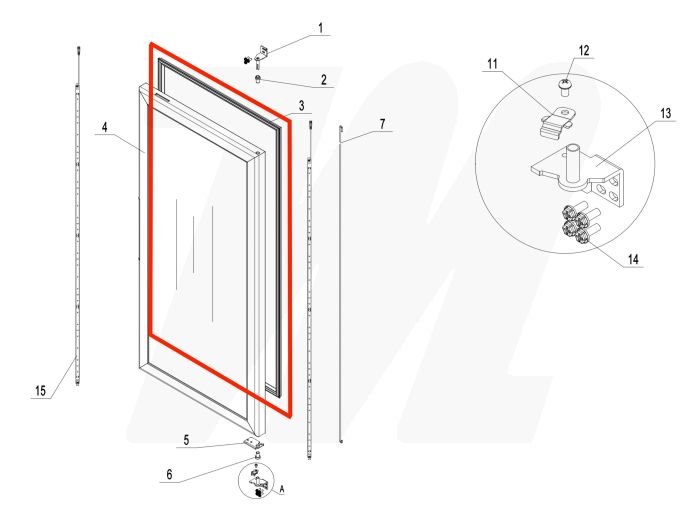 1
2
3
4
7
11
12
13
14
15
5
6
A