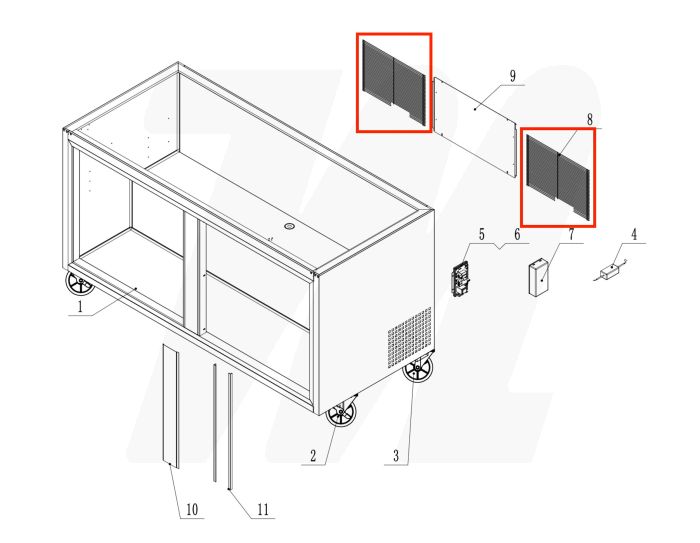 9
8
5
6
7
4
1
2
3
10
11