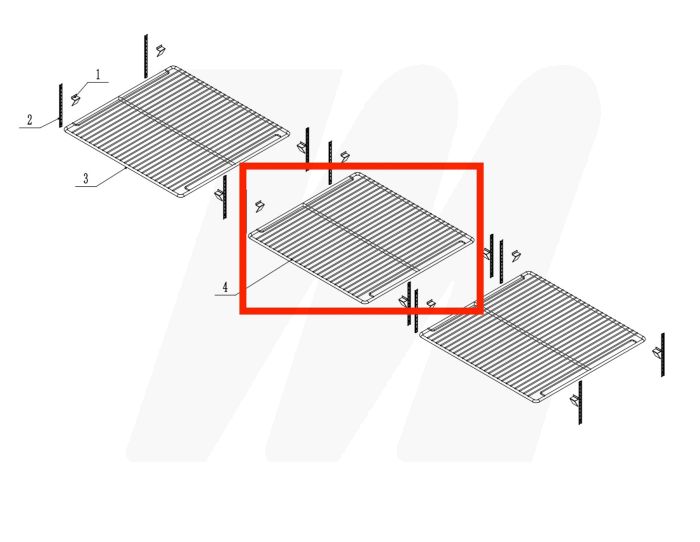 1
2
3
4