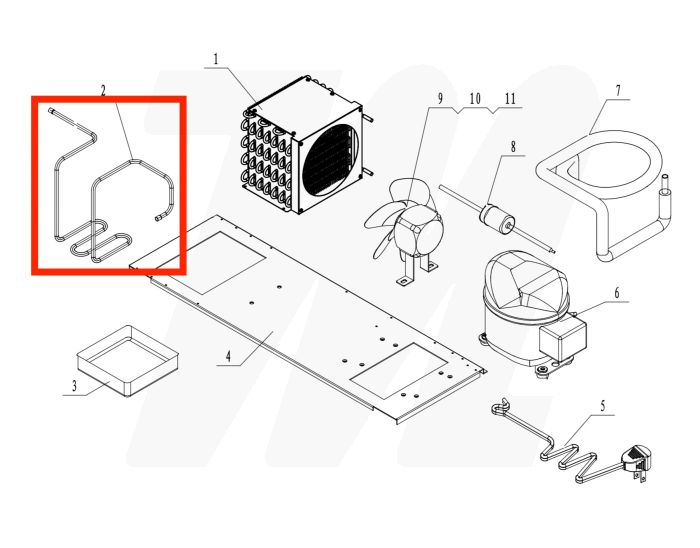 1
2
9
10
11
7
8
6
4
3
5