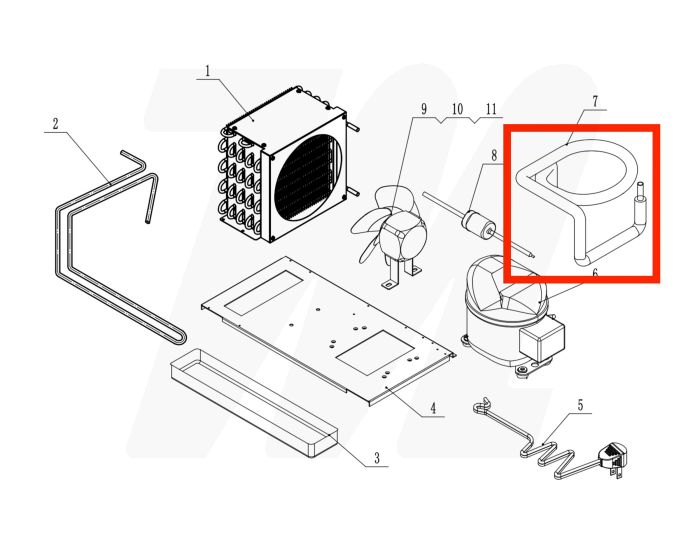 1
2
9
10
11
7
8
6
4
5
3