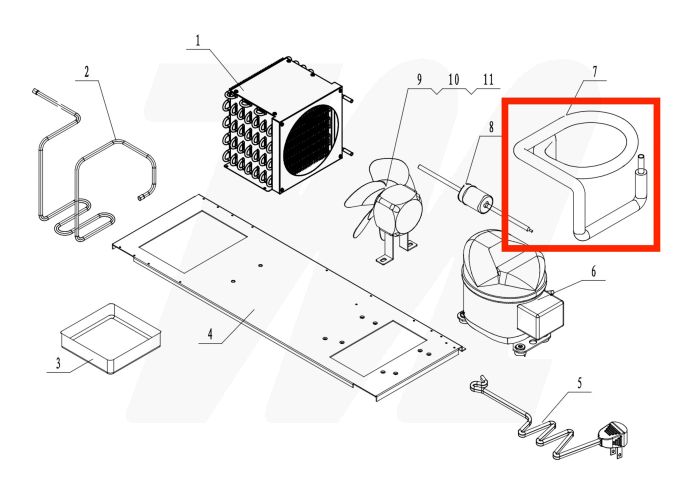 1
2
9
10
11
7
8
6
4
3
5