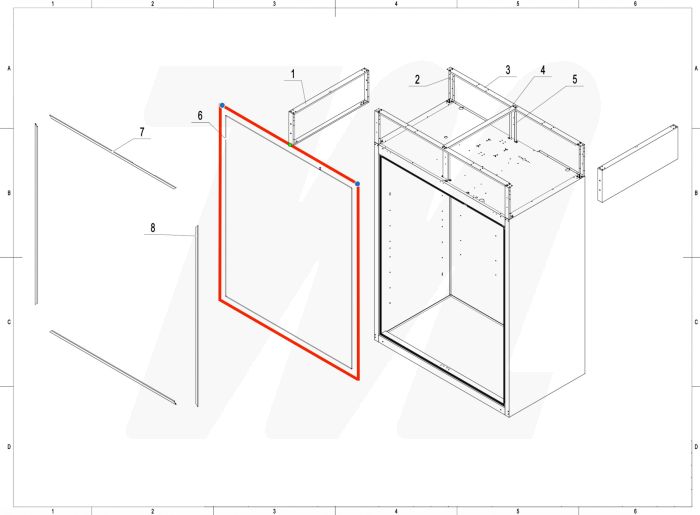 1
2
3
4
5
6

A
B
C
D

1
2
3
4
5
6
7
8

1
2
3
4
5
6