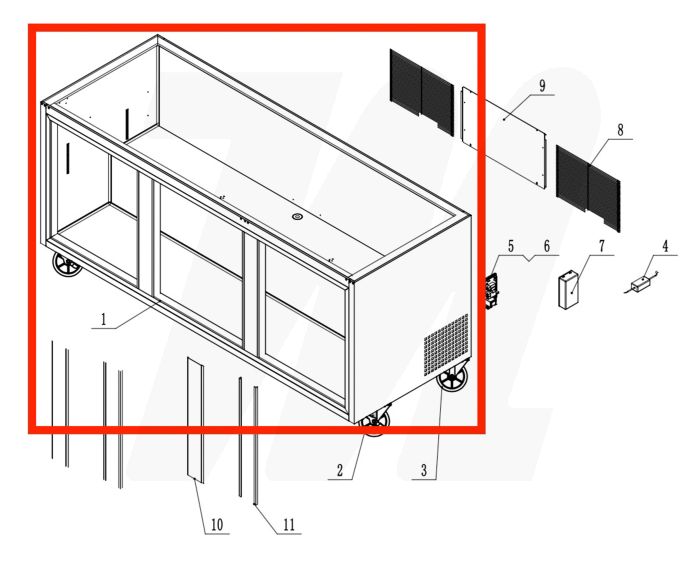 9
8
5 6
7
4
1
2
3
10
11