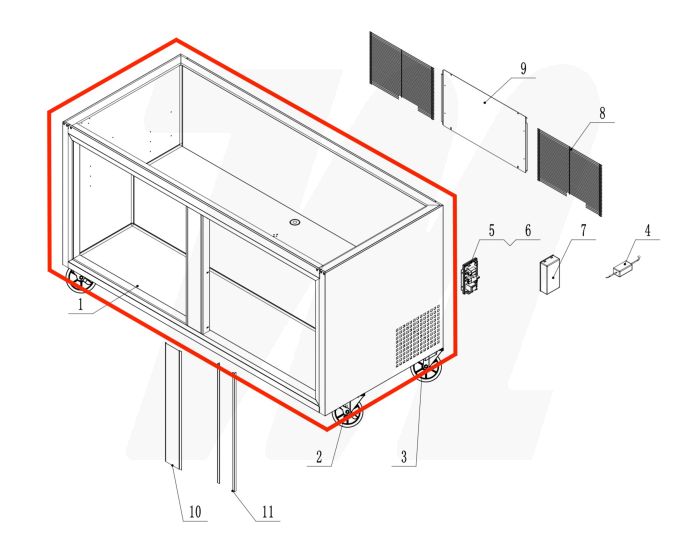 9
8
5 6
7
4
1
2
3
10
11