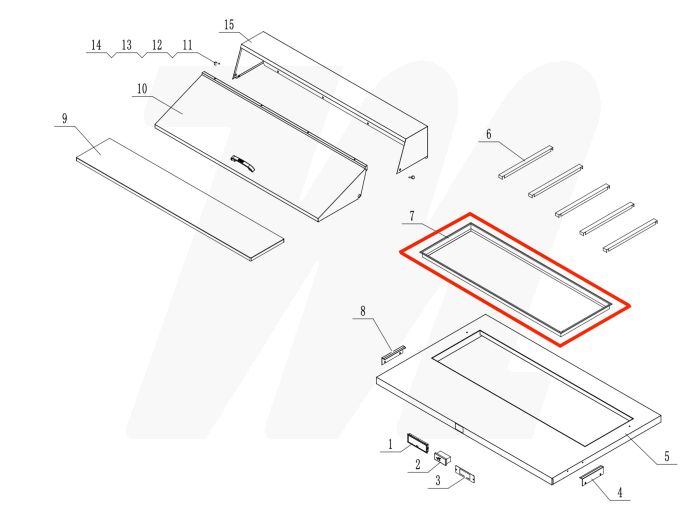 15
14
13
12
11
10
9
6
7
8
1
2
3
4
5