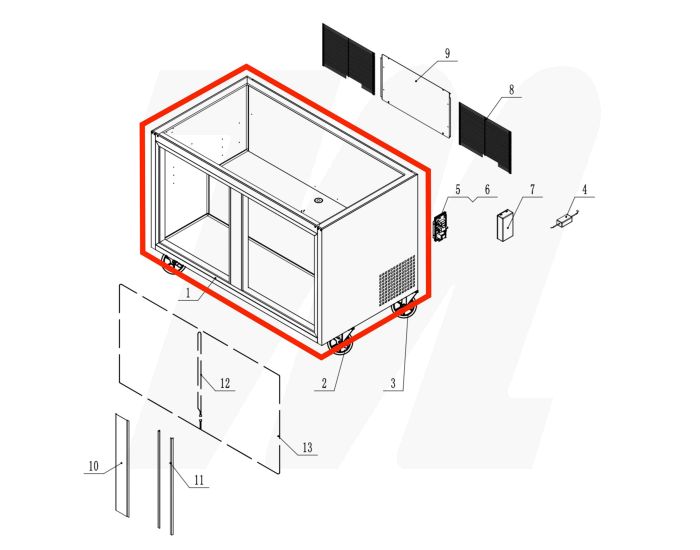 9
8
5 6
7
4
1
2
3
12
13
10
11