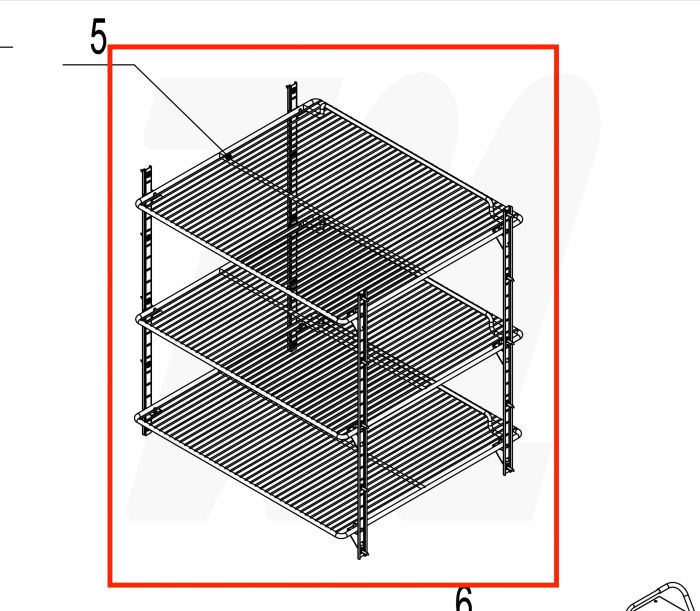 5

6