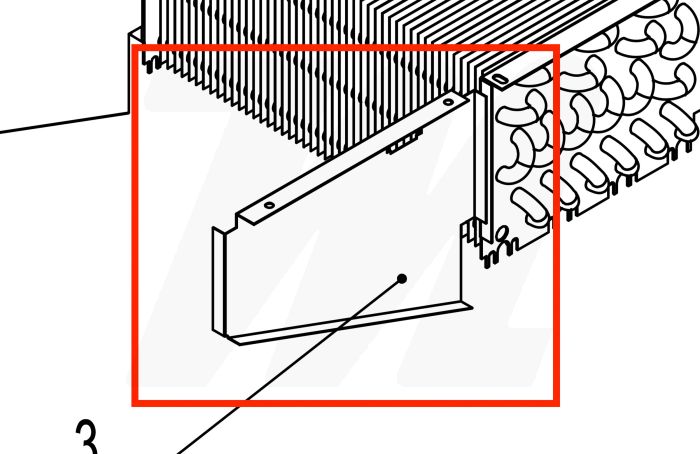 3