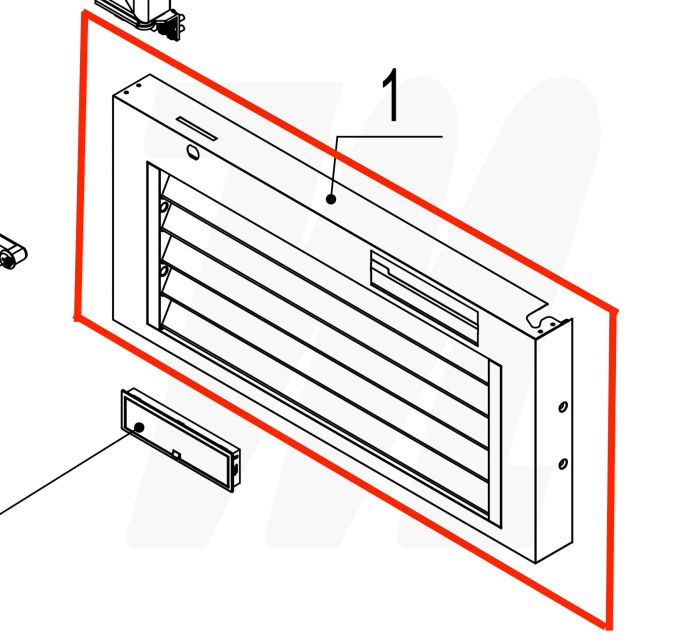 1