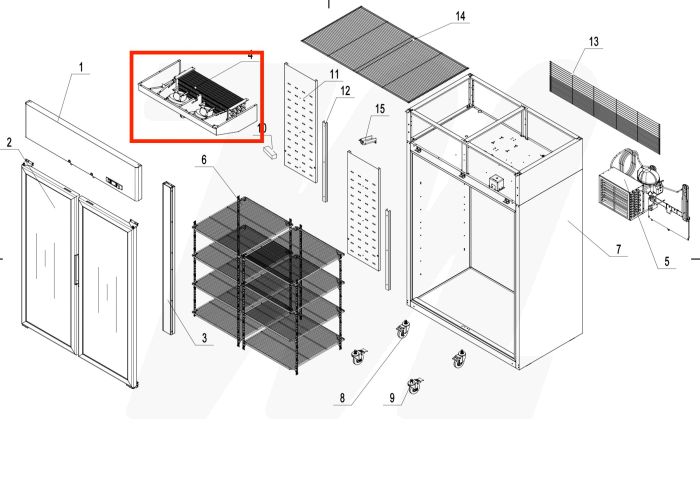 14
13
1
4
11
12
15
2
10
6
7
5
3
8
9