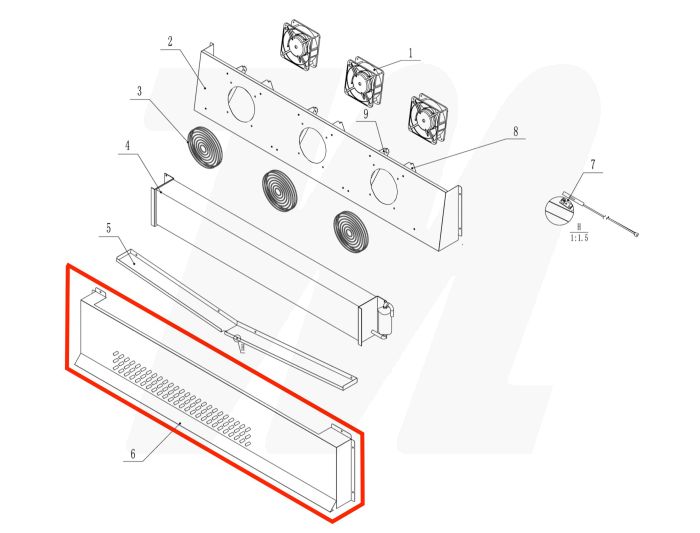 2
1
3
9
8
4
7
H
1:1.5
5
6