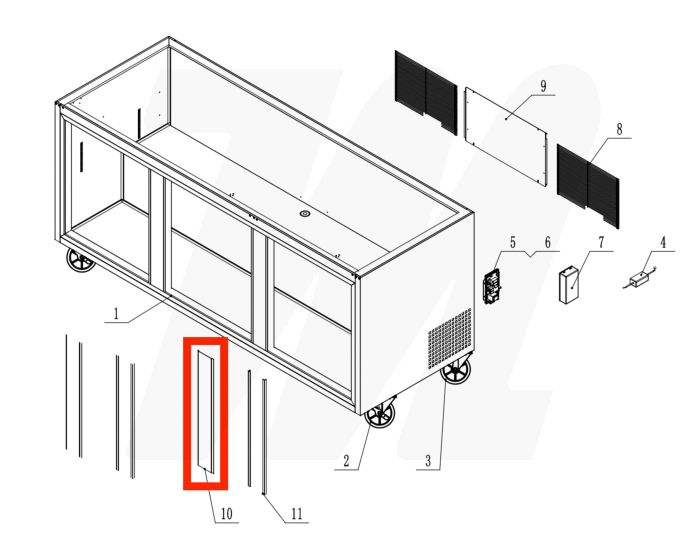 9
8
5 6
7
4
1
2
3
10
11