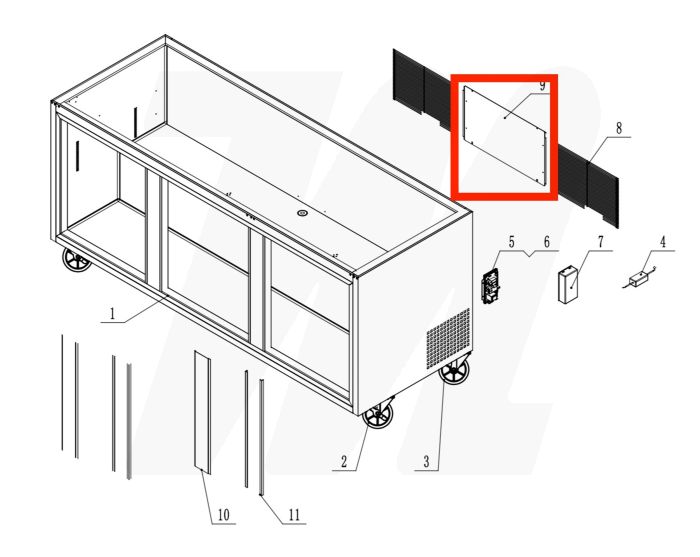 9
8
5 6
7
4
1
2
3
10
11