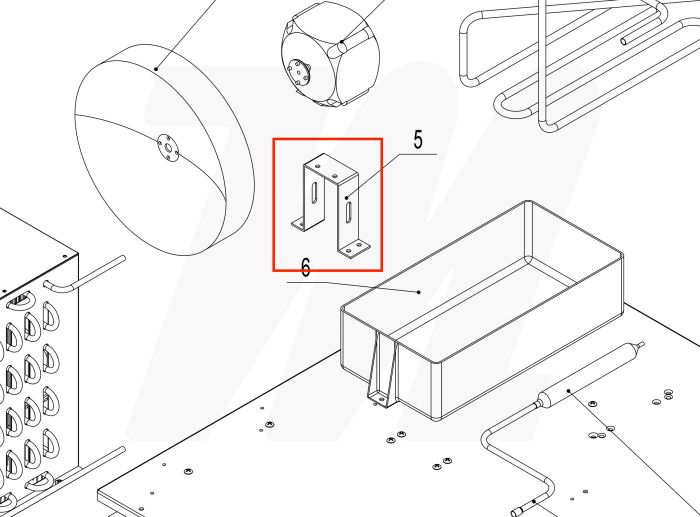 5

6