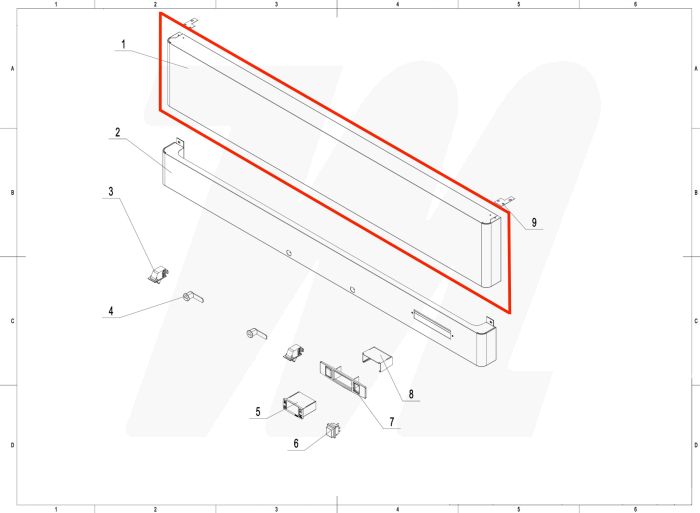 1 2 3 4 5 6

A
B
C
D

1
2
3
4
5
6
7
8
9

1 2 3 4 5 6