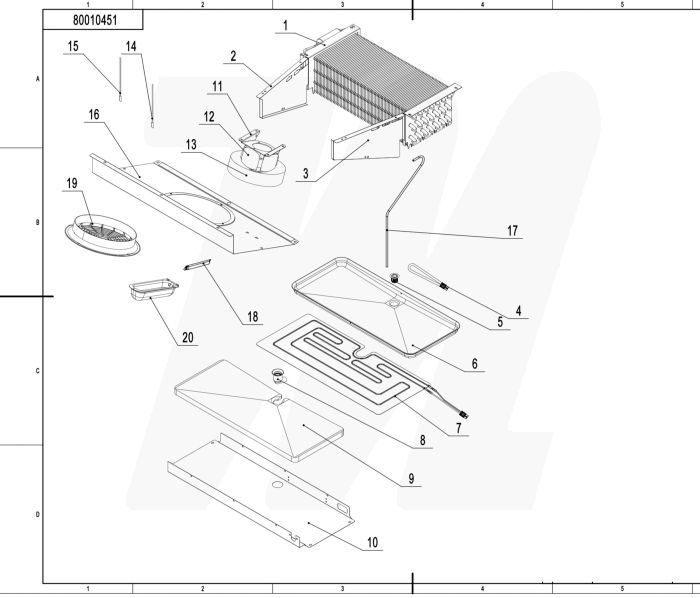 1 2 3 4 5

80010451

A

B

C

D

15
14
1
2
11
12
13
16
3
19
17
4
5
18
20
6
7
8
9
10

1 2 3 4 5