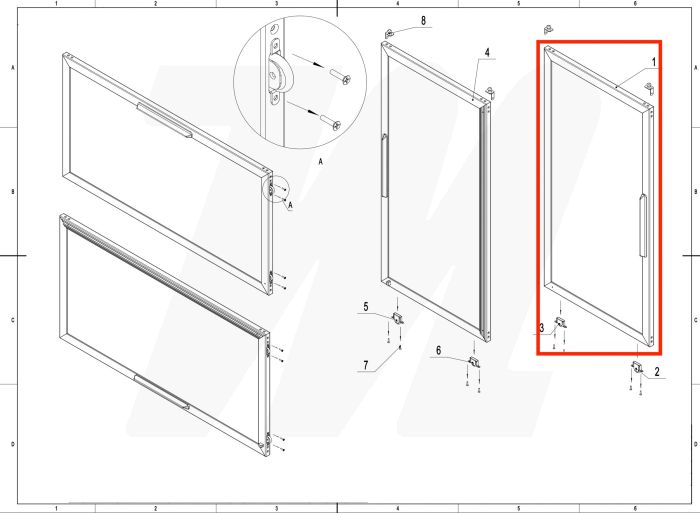 1
2
3
4
5
6
A
B
C
D
A
A
8
4
1
5
7
6
3
2
1
2
3
4
5
6