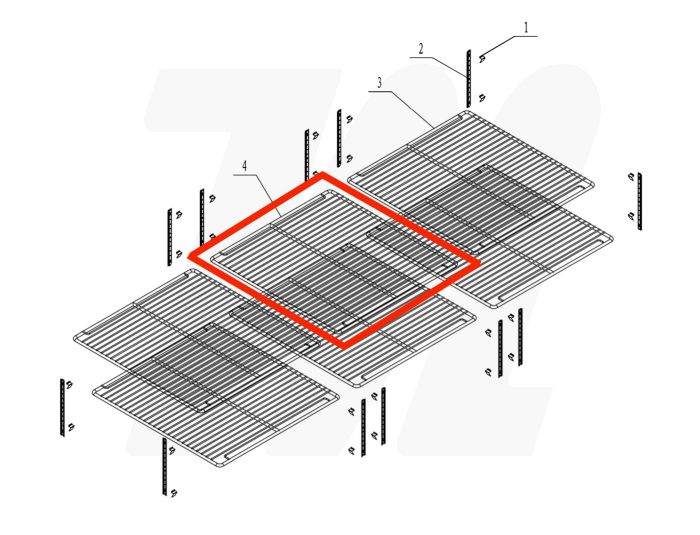 1
2
3
4