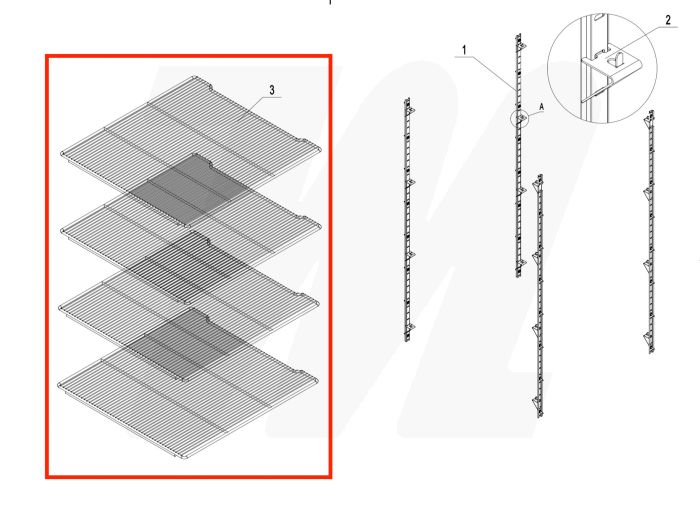 3

1

A

2