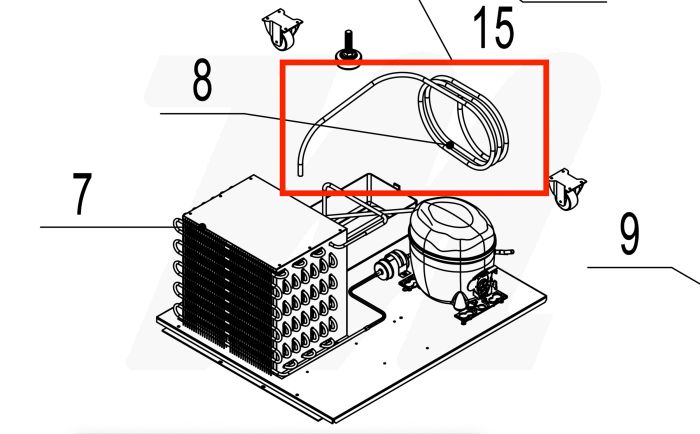 15
8
7
9