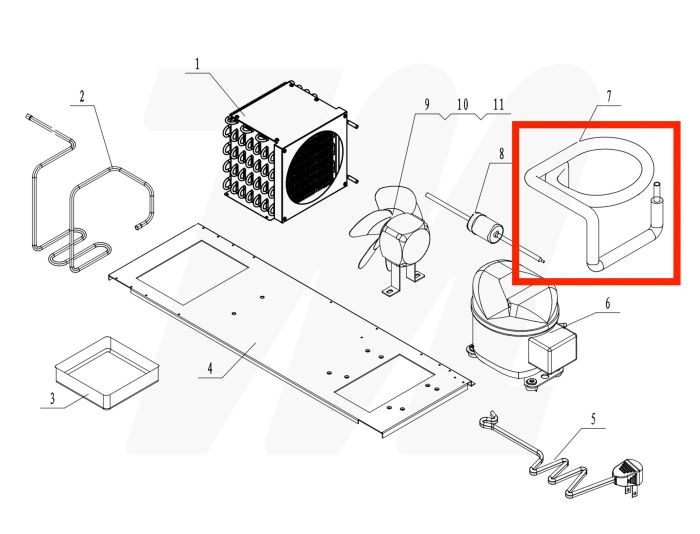 1
2
9
10
11
7
8
6
4
3
5