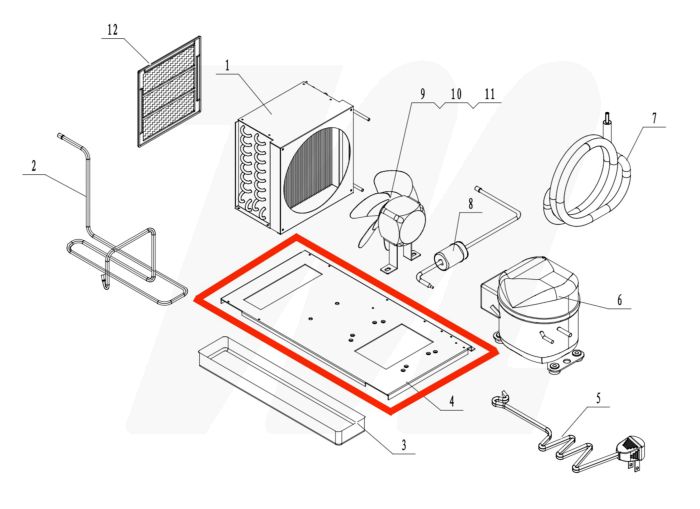 12
1
9
10
11
7
2
8
6
4
5
3