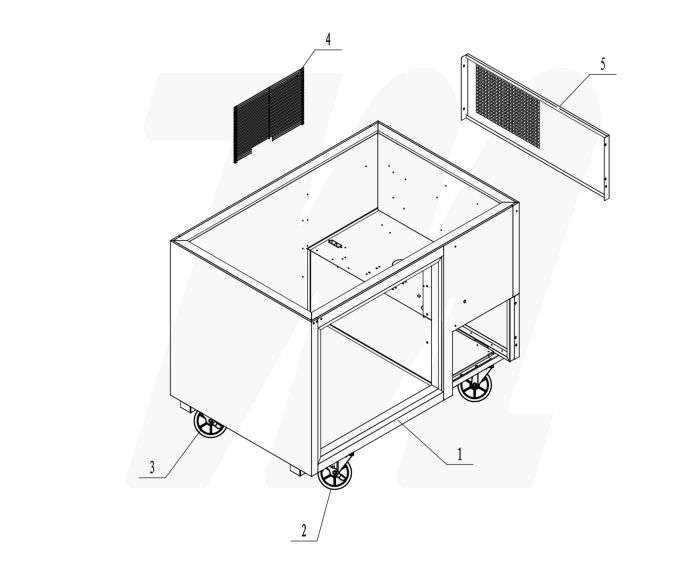 4
5
1
3
2