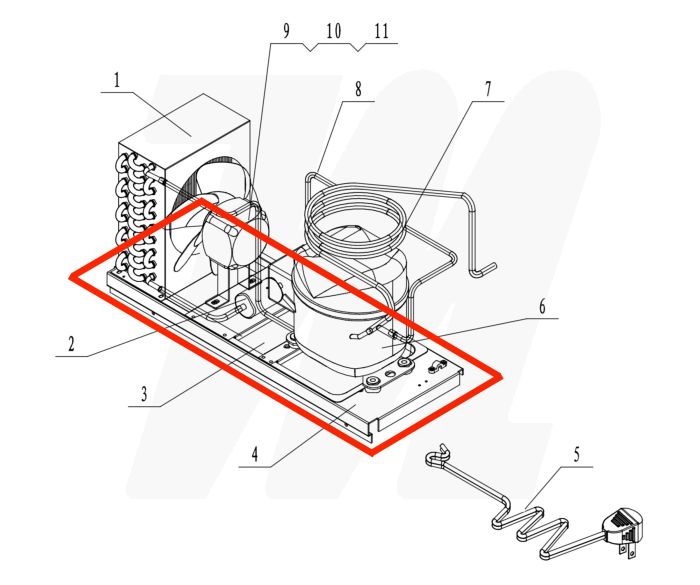 9 10 11
1
8
7
6
2
3
4
5