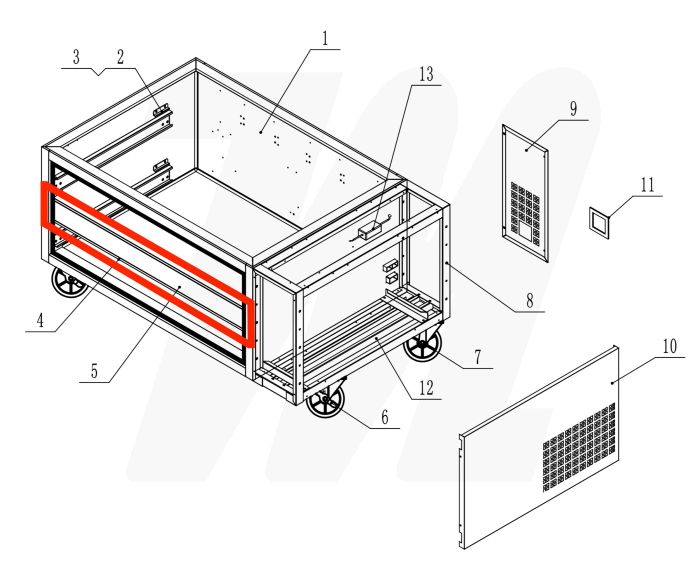 3
2
1
13
9
11
4
5
8
7
12
6
10