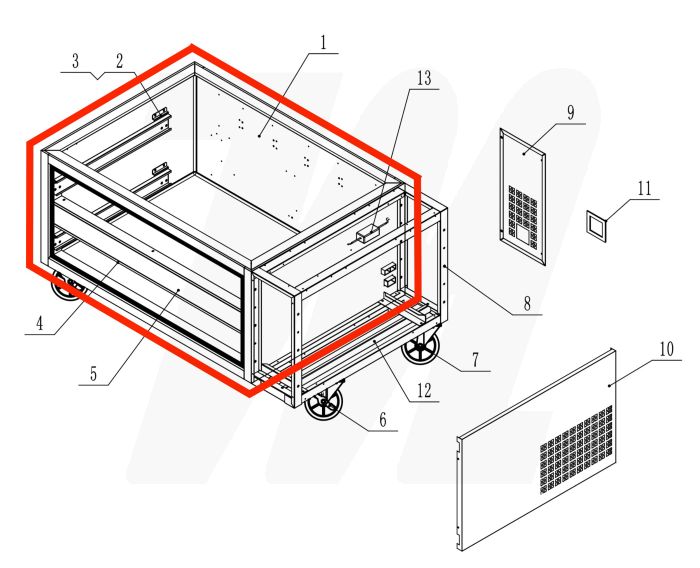 3
2
1
13
9
11
8
4
5
7
12
6
10