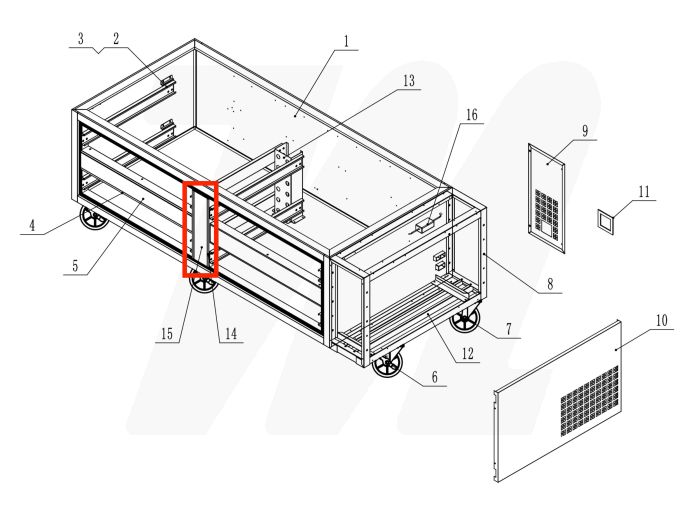 3
2
1
13
16
9
11
4
5
8
15
14
7
12
10
6