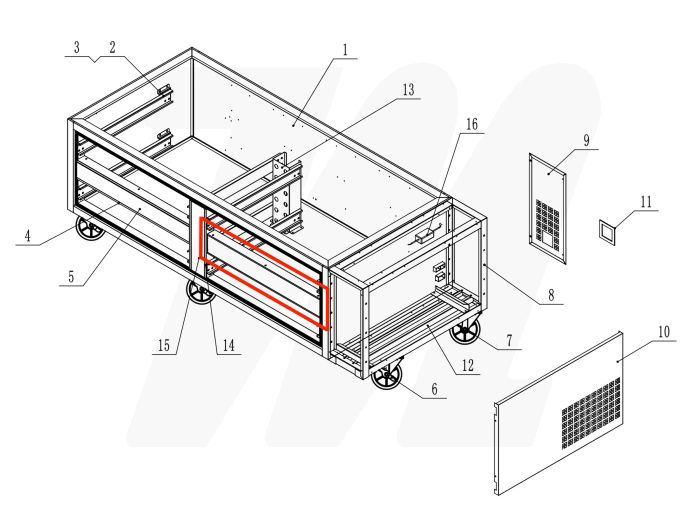 3
2
1
13
16
9
11
4
5
8
15
14
7
12
10
6