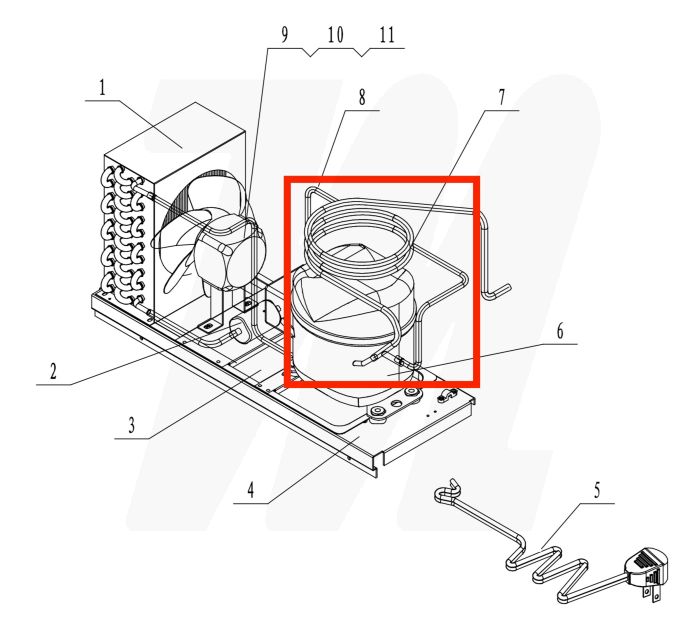 9
10
11
1
8
7
6
2
3
4
5