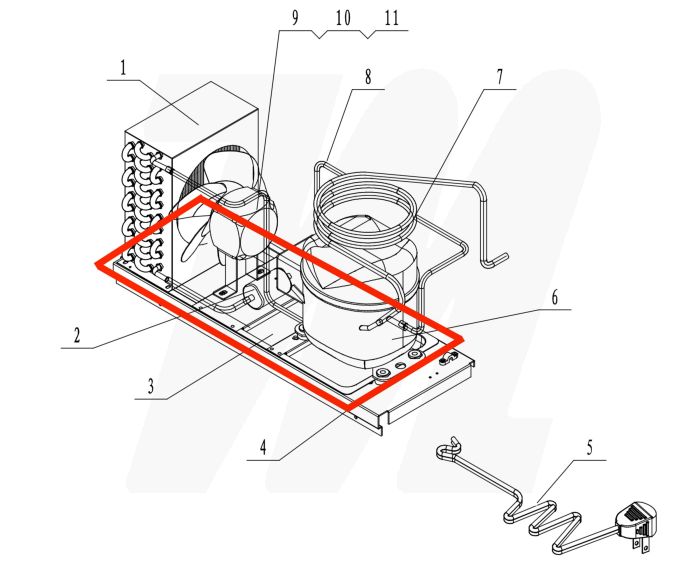 9 10 11
1
8
7
6
2
3
4
5