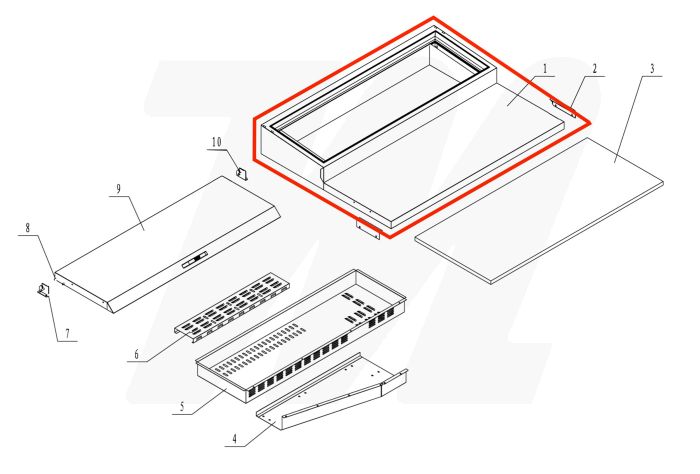 1
2
3
10
9
8
7
6
5
4