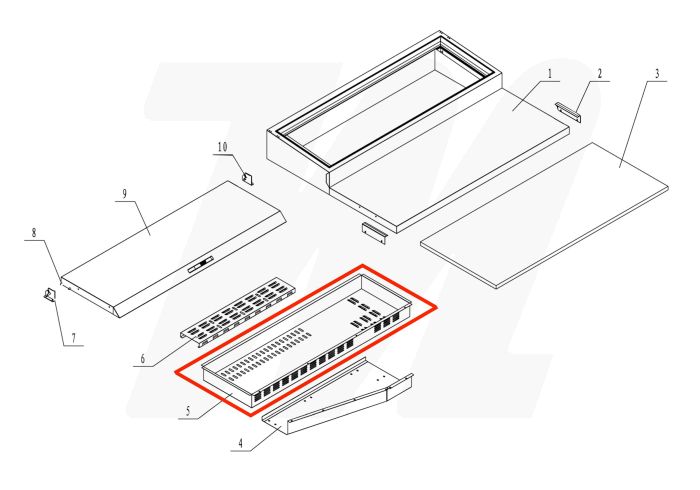 1
2
3
10
9
8
7
6
5
4