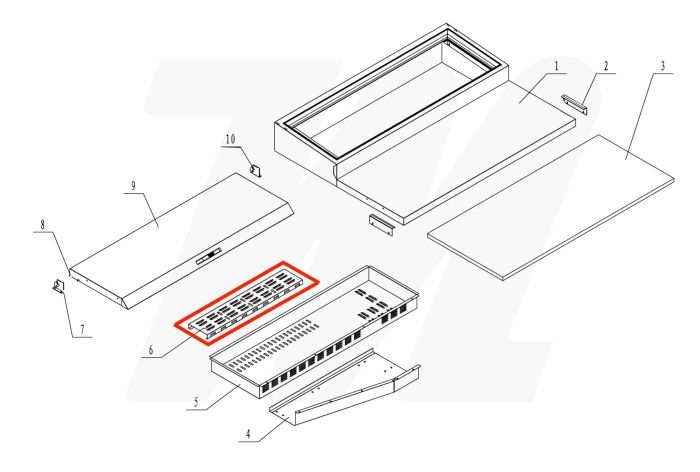 1
2
3
10
9
8
7
6
5
4