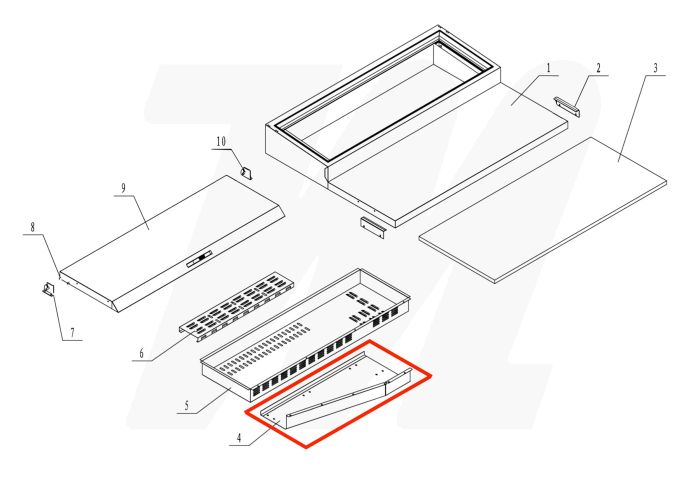 1
2
3
10
9
8
7
6
5
4