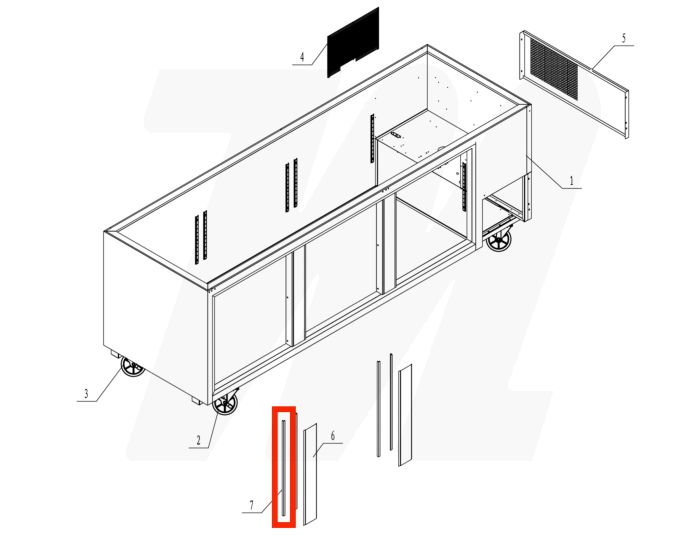 4
5
1
3
2
6
7