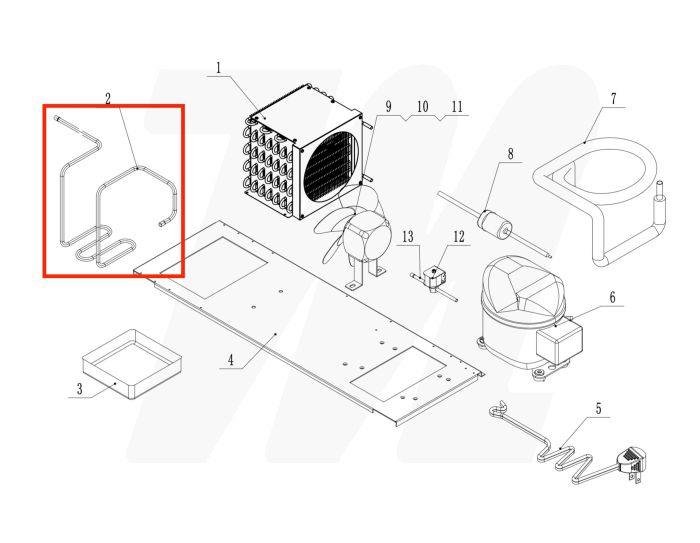 1
2
9
10
11
7
8
13
12
6
4
3
5