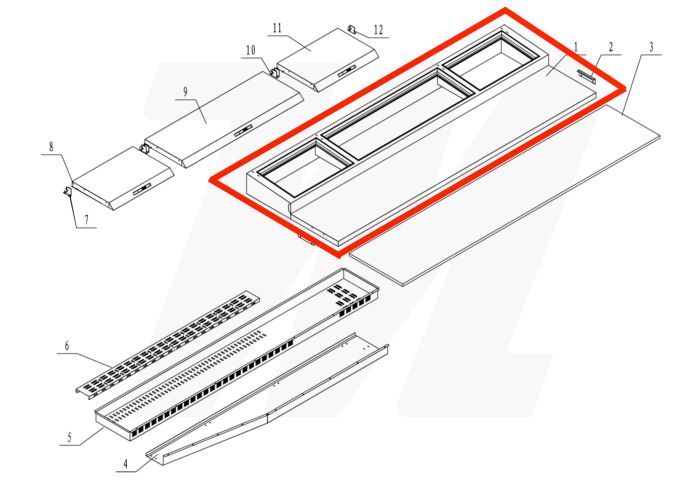 11
12
10
1
2
3
9
8
7
6
5
4