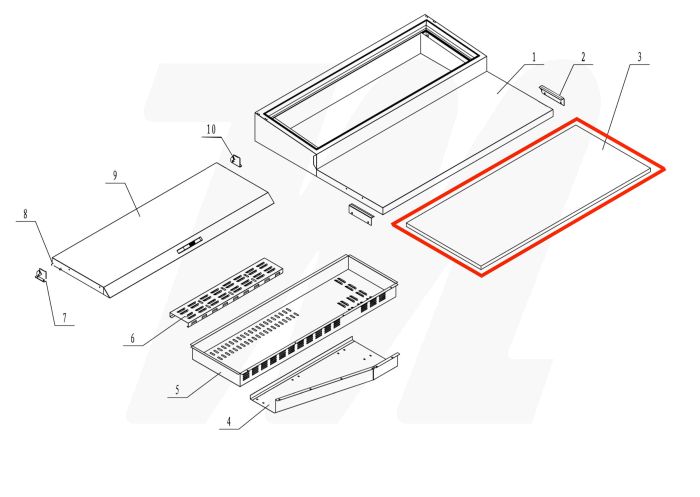 1
2
3
10
9
8
7
6
5
4