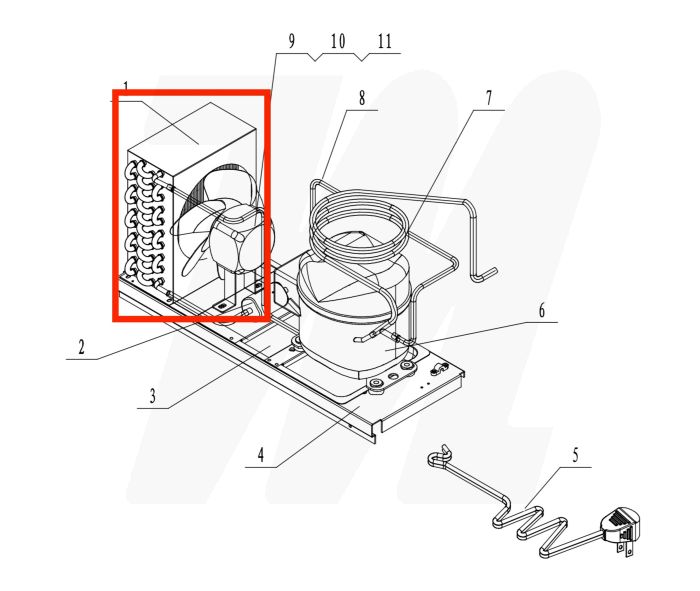 9 10 11
1
8
7
6
2
3
4
5