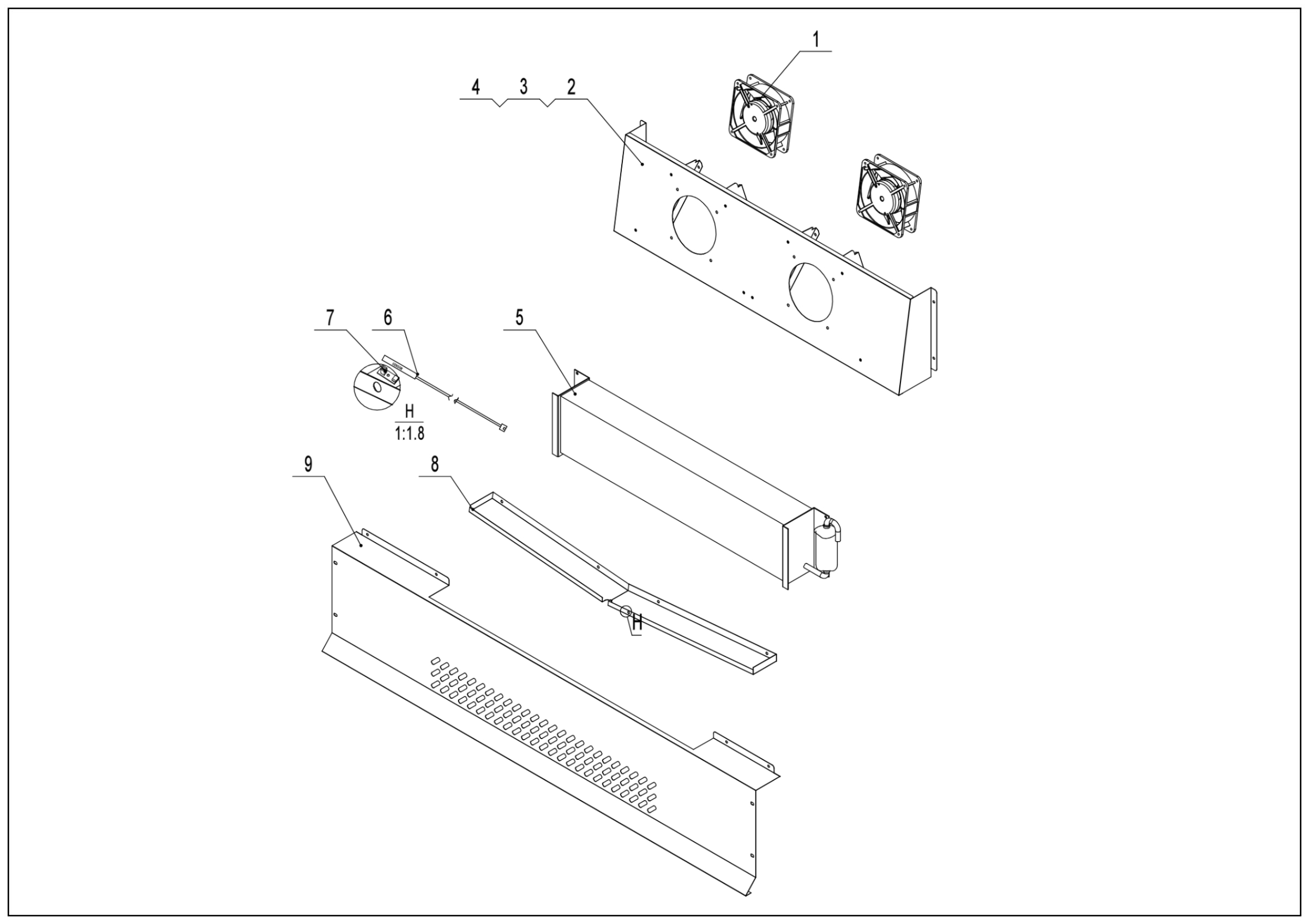 1
4 3 2
7 6 5
H
1:1.8
9 8
H